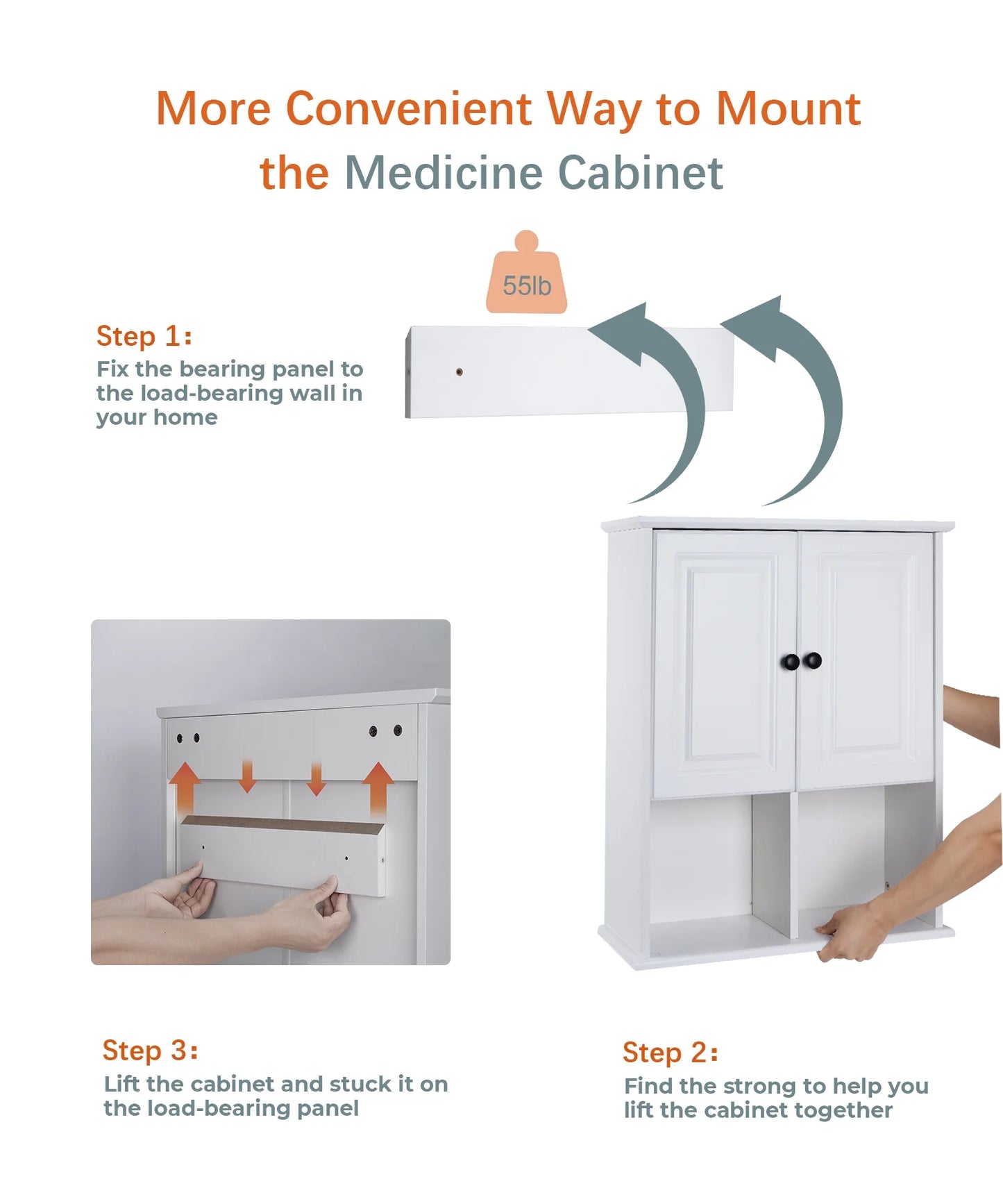 More Convenient Way to Mount the Medicine Cabinet

55lb

Step 1:
Fix the bearing panel to the load-bearing wall in your home

Step 3:
Lift the cabinet and stuck it on the load-bearing panel

Step 2:
Find the strong to help you lift the cabinet together